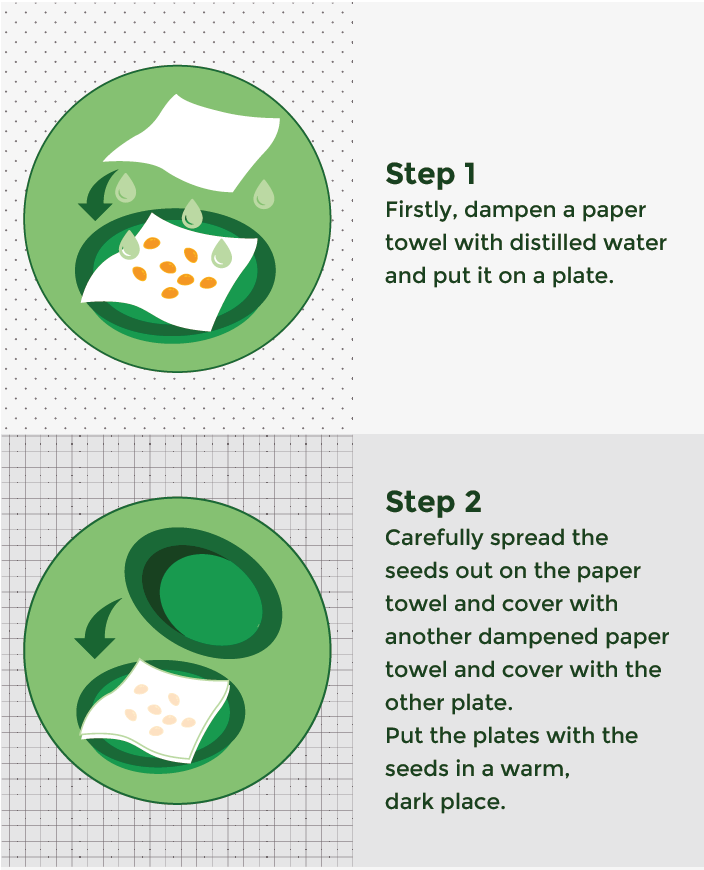 Step 1
Firstly, dampen a paper towel with distilled water and put it on a plate.

Step 2
Carefully spread the seeds out on the paper towel and cover with another dampened paper towel and cover with the other plate.
Put the plates with the seeds in a warm, dark place.