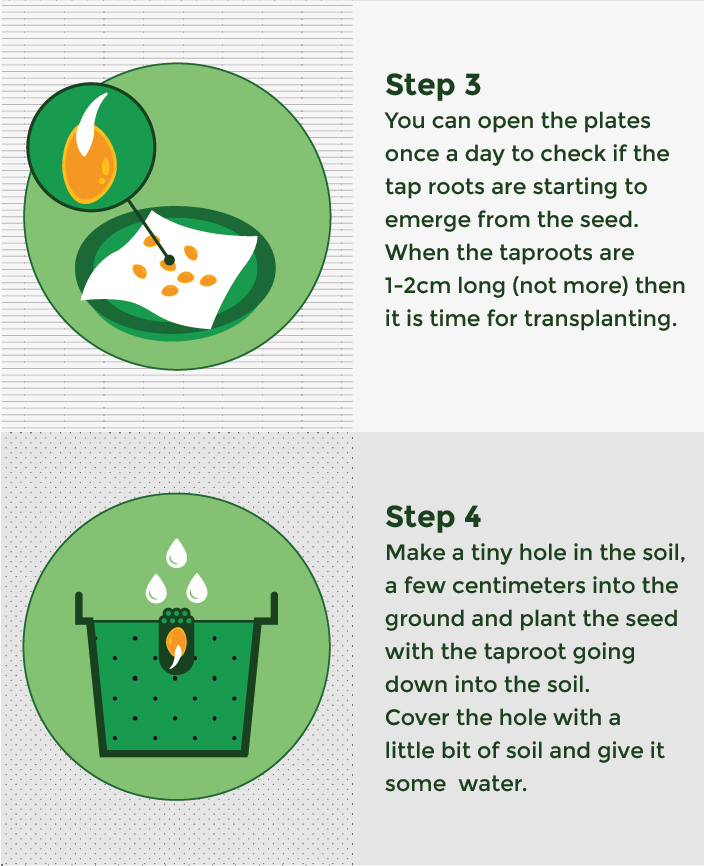 Step 3
You can open the plates once a day to check if the tap roots are starting to emerge from the seed. When the taproots are 1-2cm long (not more) then it is time for transplanting.

Step 4
Make a tiny hole in the soil, a few centimeters into the ground and plant the seed with the taproot going down into the soil.
Cover the hole with a little bit of soil and give it some water.